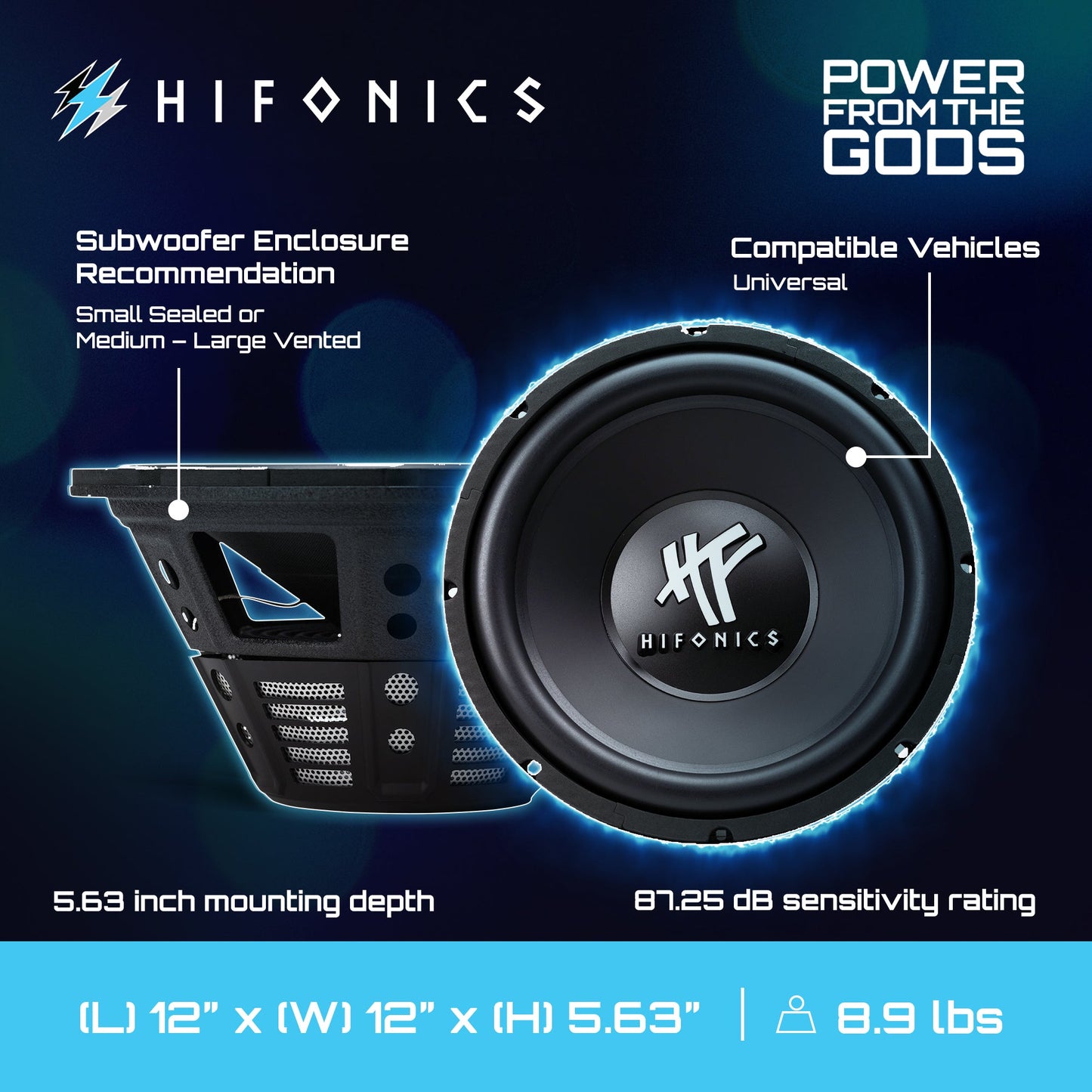 HIFONICS

POWER FROM THE GODS

Subwoofer Enclosure Recommendation

Small Sealed or Medium – Large Vented

Compatible Vehicles

Universal

HF

HIFONICS

5.63 inch mounting depth

87.25 dB sensitivity rating

(L) 12" x (W) 12" x (H) 5.63" | 8.9 lbs