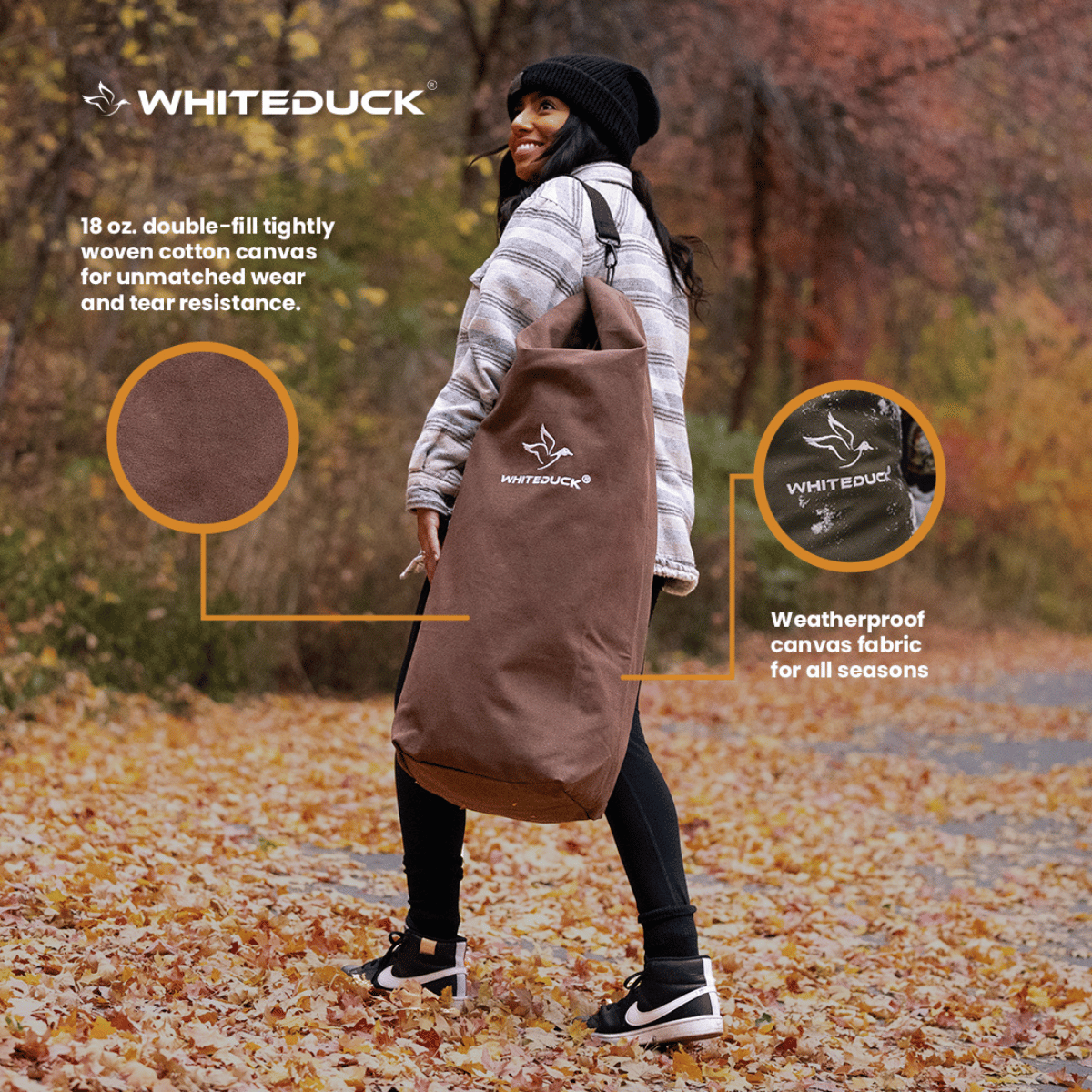 WHITEDUCK®

18 oz. double-fill tightly woven cotton canvas for unmatched wear and tear resistance.

WHITEDUCK®

WHITEDUCK

Weatherproof canvas fabric for all seasons