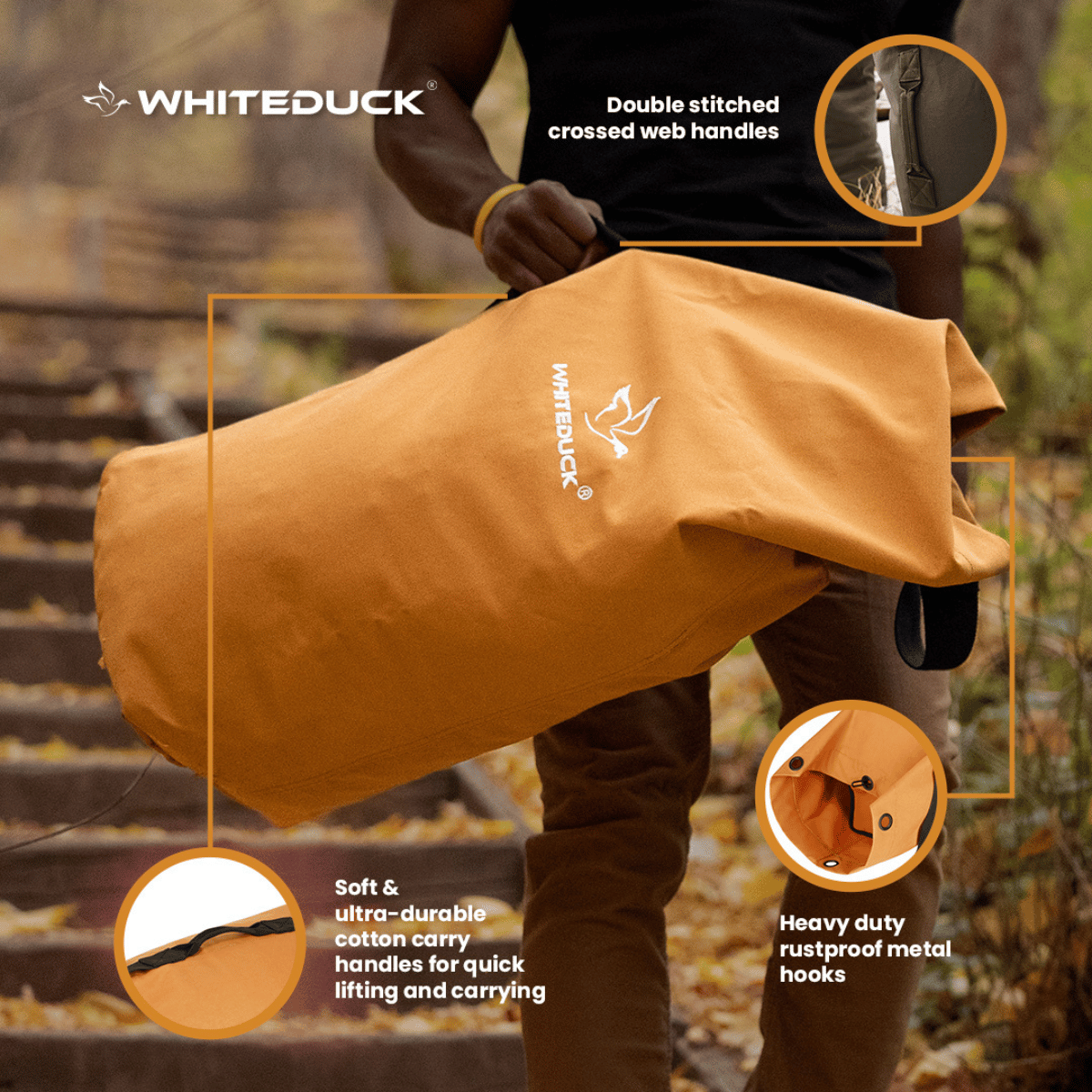 WHITEDUCK®

Double stitched crossed web handles

WHITEDUCK®

Soft & ultra-durable cotton carry handles for quick lifting and carrying

Heavy duty rustproof metal hooks